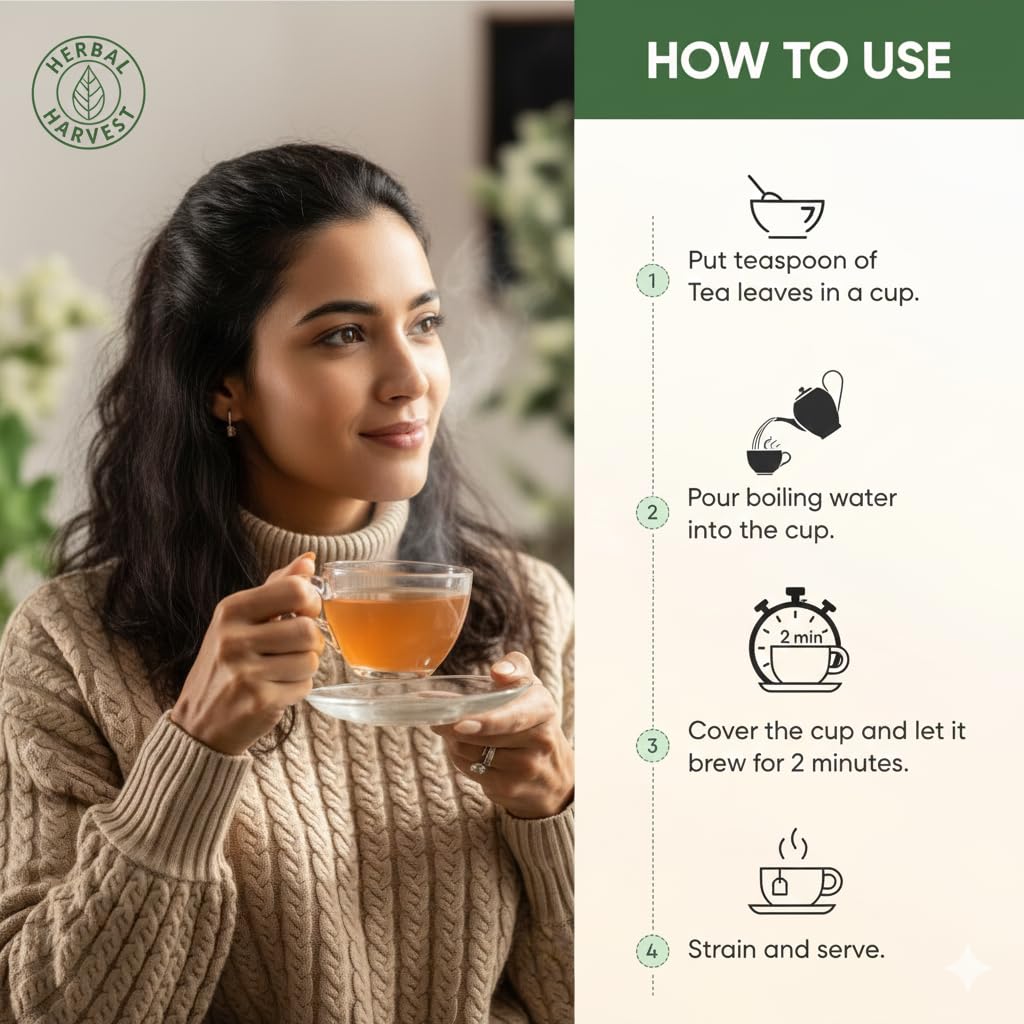 HERBAL HARVEST

HOW TO USE

1 Put teaspoon of Tea leaves in a cup.

2 Pour boiling water into the cup.

2 min

3 Cover the cup and let it brew for 2 minutes.

4 Strain and serve.